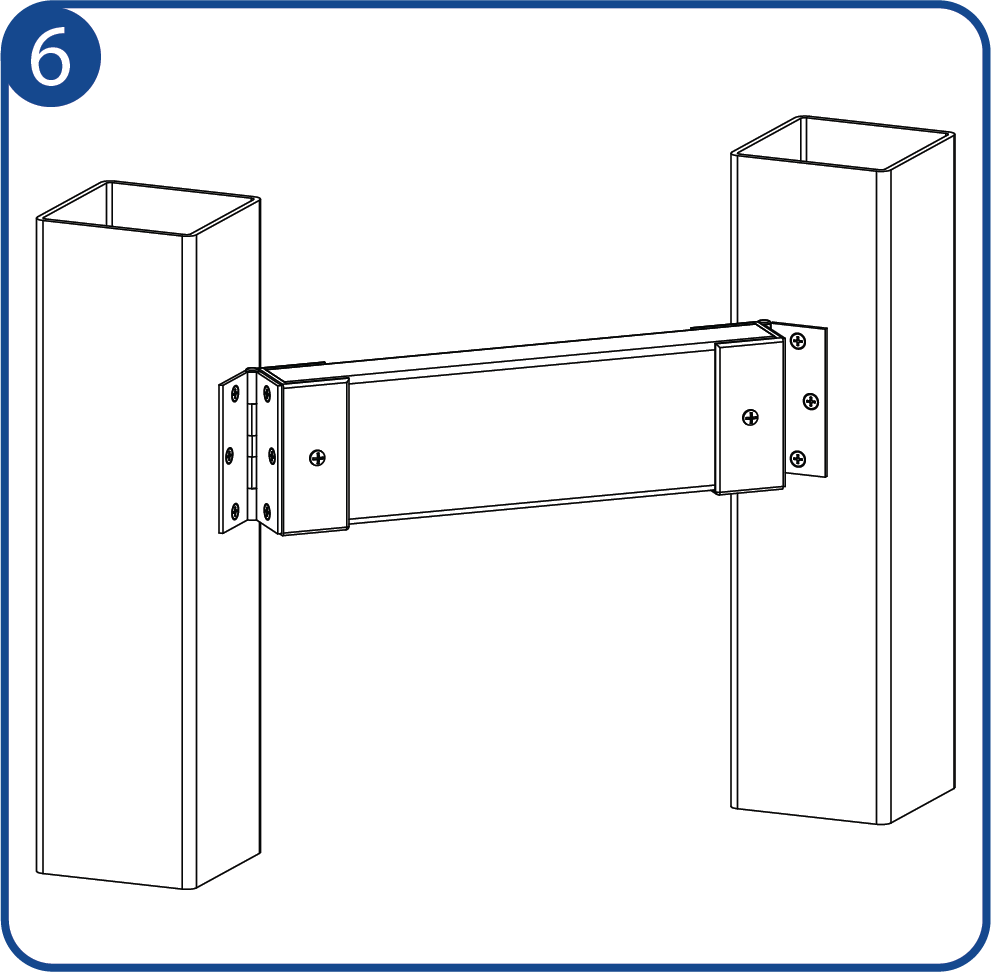 6